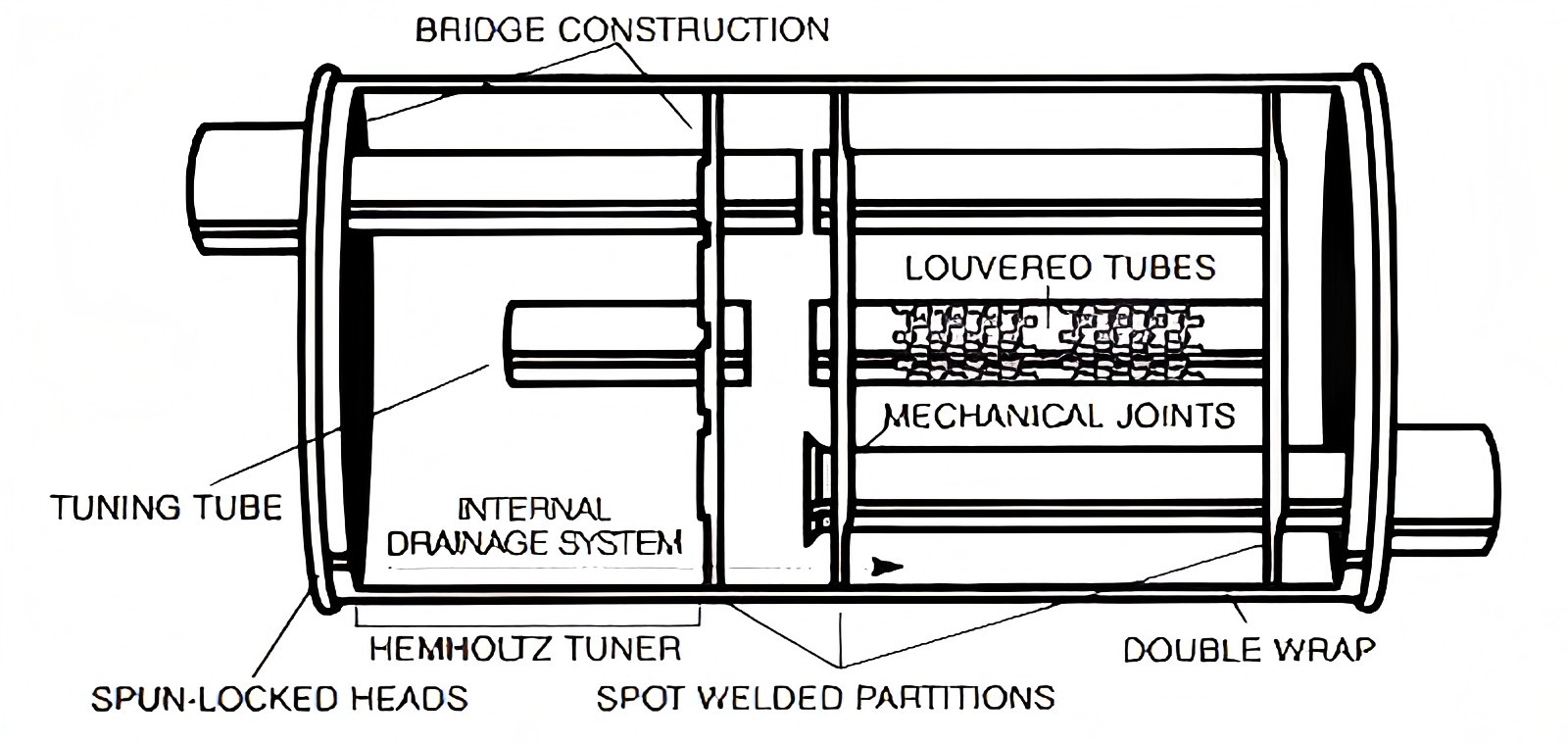 BRIDGE CONSTRUCTION

LOUVERED TUBES

MECHANICAL JOINTS

TUNING TUBE

INTERNAL DRAINAGE SYSTEM

HEMHOLTZ TUNER

DOUBLE WRAP

SPUN-LOCKED HEADS

SPOT WELDED PARTITIONS